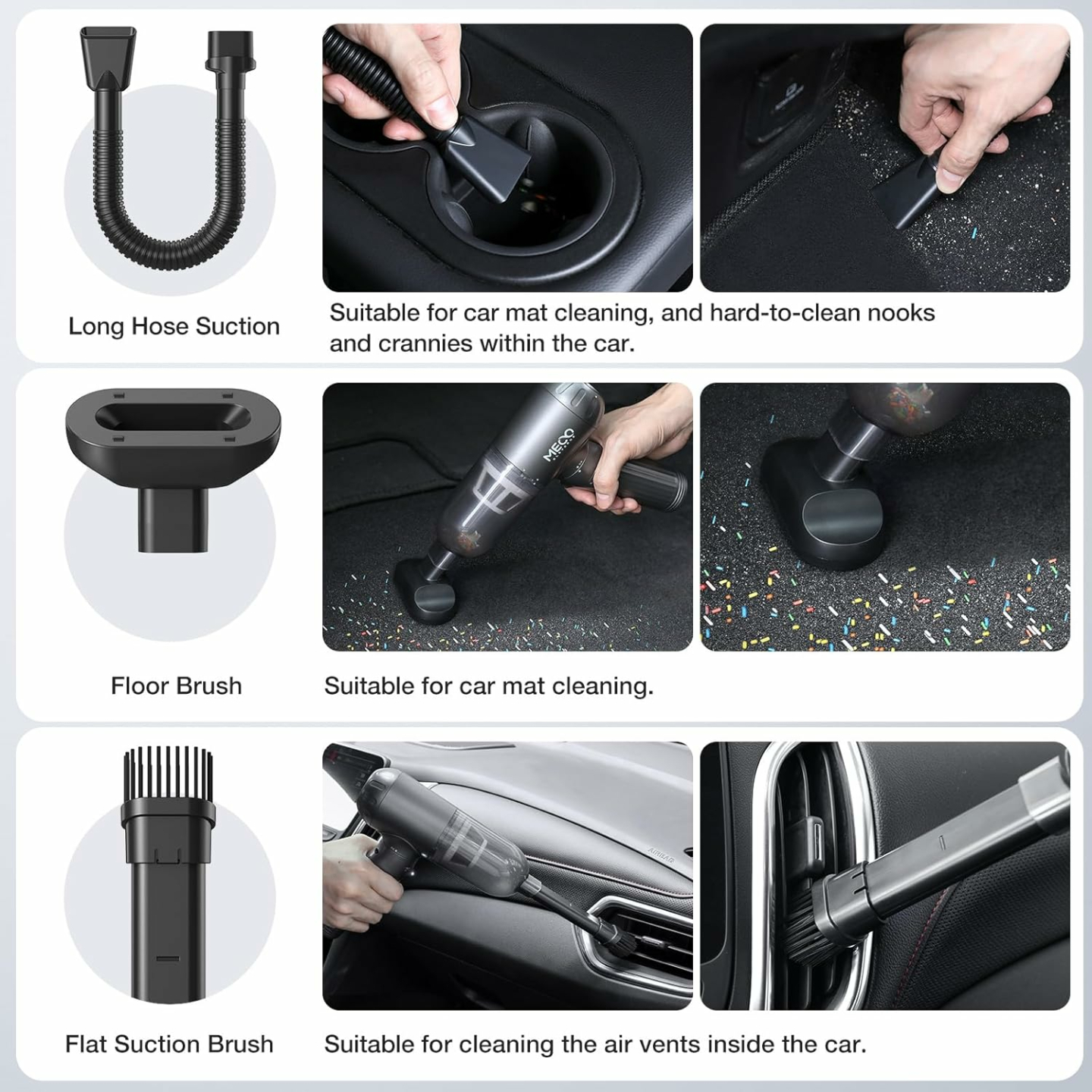 Long Hose Suction

Suitable for car mat cleaning, and hard-to-clean nooks and crannies within the car.

MECO

Floor Brush

Suitable for car mat cleaning.

AIRBAG

Flat Suction Brush

Suitable for cleaning the air vents inside the car.