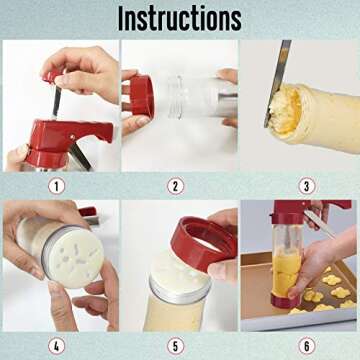 Instructions

1

2

3

4

5

6