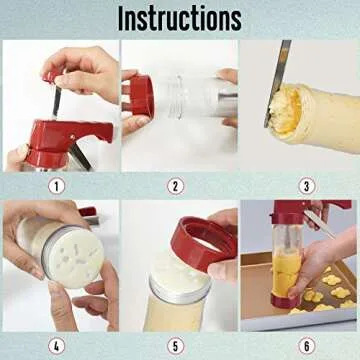 Instructions

1

2

3

4

5

6