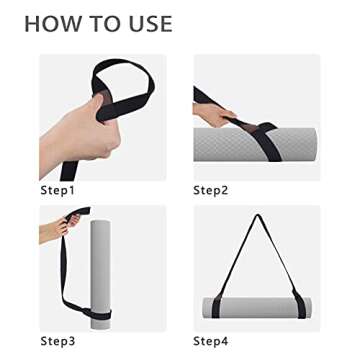 HOW TO USE

Step1

Step2

Step3

Step4