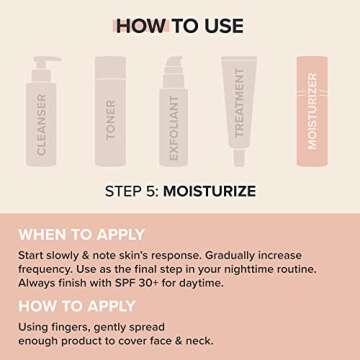 HOW TO USE

CLEANSER

TONER

EXFOLIANT

TREATMENT

MOISTURIZER

STEP 5: MOISTURIZE

WHEN TO APPLY

Start slowly & note skin's response. Gradually increase frequency. Use as the final step in your nighttime routine. Always finish with SPF 30+ for daytime.

HOW TO APPLY

Using fingers, gently spread enough product to cover face & neck.