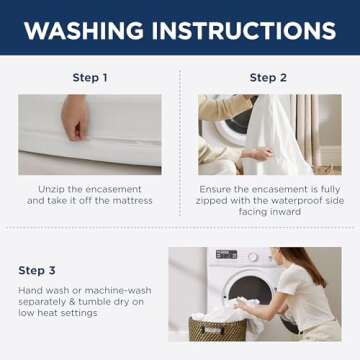 WASHING INSTRUCTIONS

Step 1

Unzip the encasement and take it off the mattress

Step 2

Ensure the encasement is fully zipped with the waterproof side facing inward

Step 3

Hand wash or machine-wash separately & tumble dry on low heat settings