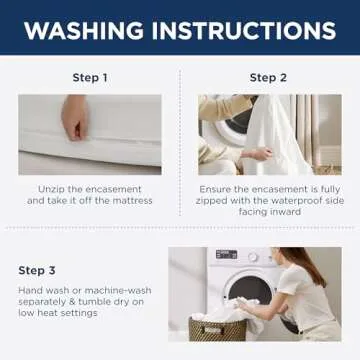 WASHING INSTRUCTIONS

Step 1

Unzip the encasement and take it off the mattress

Step 2

Ensure the encasement is fully zipped with the waterproof side facing inward

Step 3

Hand wash or machine-wash separately & tumble dry on low heat settings