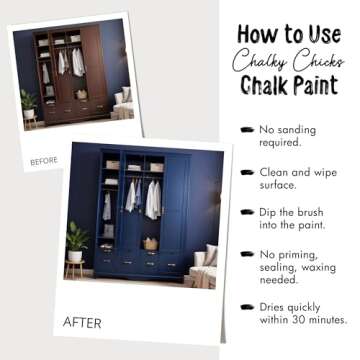 BEFORE

AFTER

How to Use
Chalky Chicks
Chalk Paint

No sanding required.

Clean and wipe surface.

Dip the brush into the paint.

No priming, sealing, waxing needed.

Dries quickly within 30 minutes.