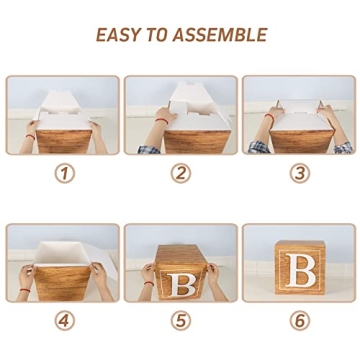 EASY TO ASSEMBLE

1

2

3

4

B

5

B

6