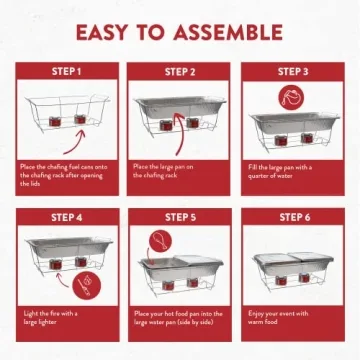 EASY TO ASSEMBLE

STEP 1

Place the chafing fuel cans onto the chafing rack after opening the lids

STEP 2

Place the large pan on the chafing rack

STEP 3

Fill the large pan with a quarter of water

STEP 4

Light the fire with a large lighter

STEP 5

Place your hot food pan into the large water pan (side by side)

STEP 6

Enjoy your event with warm food