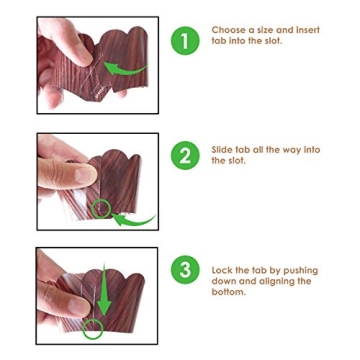 1

Choose a size and insert tab into the slot.

2

Slide tab all the way into the slot.

3

Lock the tab by pushing down and aligning the bottom.