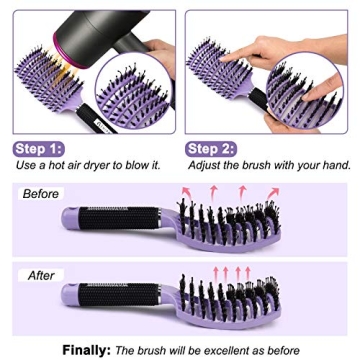 Step 1:
Use a hot air dryer to blow it.

Step 2:
Adjust the brush with your hand.

Before

After

Finally: The brush will be excellent as before