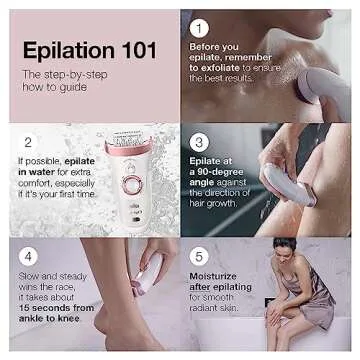 Epilation 101

The step-by-step how to guide

1

Before you epilate, remember to exfoliate to ensure the best results.

2

If possible, epilate in water for extra comfort, especially if it's your first time.

3

Epilate at a 90-degree angle against the direction of hair growth.

4

Slow and steady wins the race, it takes about 15 seconds from ankle to knee

5

Moisturize after epilating for smooth radiant skin.