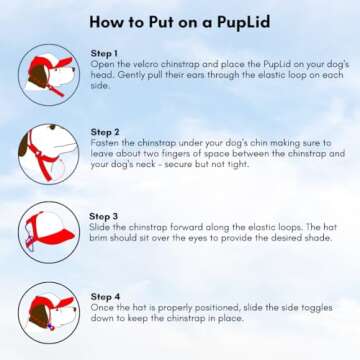 How to Put on a PupLid

Step 1
Open the velcro chinstrap and place the PupLid on your dog's head. Gently pull their ears through the elastic loop on each side.

Step 2
Fasten the chinstrap under your dog's chin making sure to leave about two fingers of space between the chinstrap and your dog's neck – secure but not tight.

Step 3
Slide the chinstrap forward along the elastic loops. The hat brim should sit over the eyes to provide the desired shade.

Step 4
Once the hat is properly positioned, slide the side toggles down to keep the chinstrap in place.