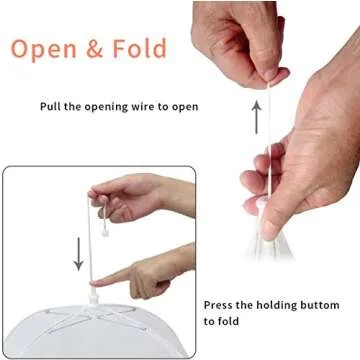 Open & Fold

Pull the opening wire to open

Press the holding buttom to fold