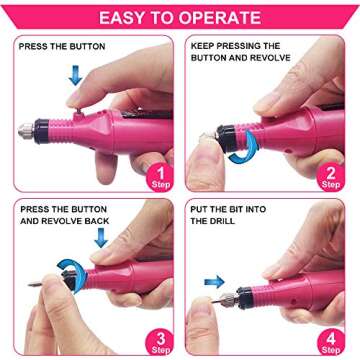 EASY TO OPERATE

PRESS THE BUTTON

1
Step

KEEP PRESSING THE BUTTON AND REVOLVE

2
Step

PRESS THE BUTTON AND REVOLVE BACK

3
Step

PUT THE BIT INTO THE DRILL

4
Step