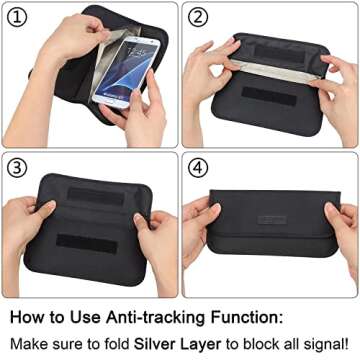 ①

②

③

④

How to Use Anti-tracking Function:

Make sure to fold Silver Layer to block all signal!