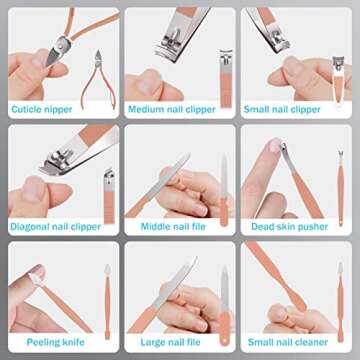 Cuticle nipper

Medium nail clipper

Small nail clipper

Diagonal nail clipper

Middle nail file

Dead skin pusher

Peeling knife

Large nail file

Small nail cleaner