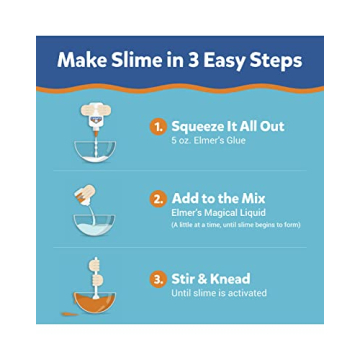 Make Slime in 3 Easy Steps

1. Squeeze It All Out
5 oz. Elmer's Glue

2. Add to the Mix
Elmer's Magical Liquid
(A little at a time, until slime begins to form)

3. Stir & Knead
Until slime is activated