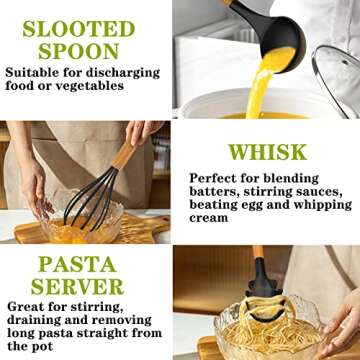 SLOOTED SPOON
Suitable for discharging food or vegetables

WHISK
Perfect for blending batters, stirring sauces, beating egg and whipping cream

PASTA SERVER
Great for stirring, draining and removing long pasta straight from the pot