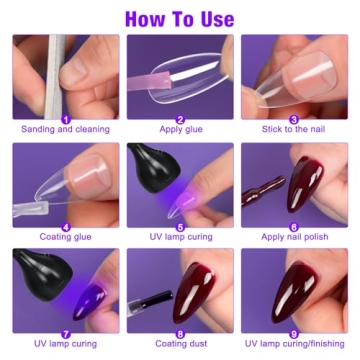 How To Use

1
Sanding and cleaning

2
Apply glue

3
Stick to the nail

4
Coating glue

5
UV lamp curing

6
Apply nail polish

7
UV lamp curing

8
Coating dust

9
UV lamp curing/finishing