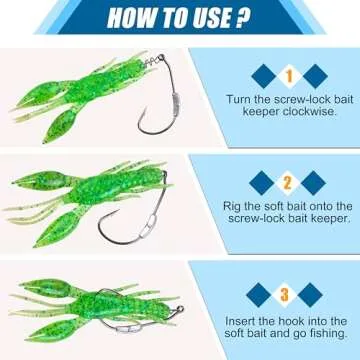 HOW TO USE ?

1

Turn the screw-lock bait keeper clockwise.

2

Rig the soft bait onto the screw-lock bait keeper.

3

Insert the hook into the soft bait and go fishing.