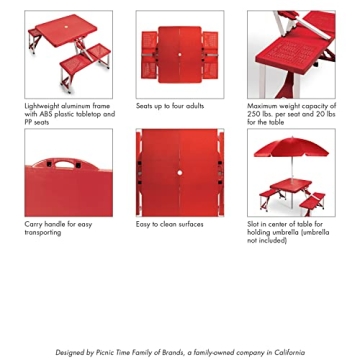 Lightweight aluminum frame with ABS plastic tabletop and PP seats

Seats up to four adults

Maximum weight capacity of 250 lbs. per seat and 20 lbs for the table

Carry handle for easy transporting

Easy to clean surfaces

Slot in center of table for holding umbrella (umbrella not included)

Designed by Picnic Time Family of Brands, a family-owned company in California