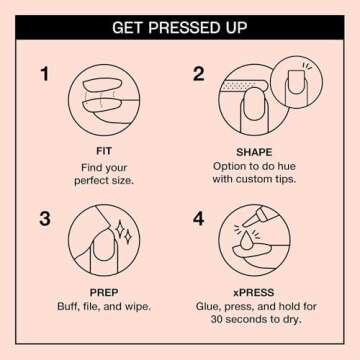 GET PRESSED UP

1

FIT
Find your perfect size.

2

SHAPE
Option to do hue with custom tips.

3

PREP
Buff, file, and wipe.

4

xPRESS
Glue, press, and hold for 30 seconds to dry.