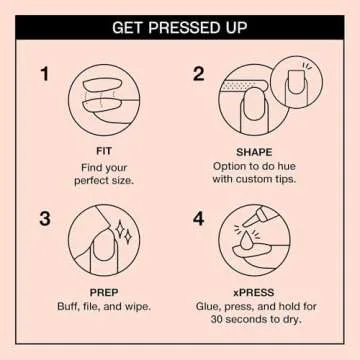 GET PRESSED UP

1

FIT
Find your perfect size.

2

SHAPE
Option to do hue with custom tips.

3

PREP
Buff, file, and wipe.

4

xPRESS
Glue, press, and hold for 30 seconds to dry.