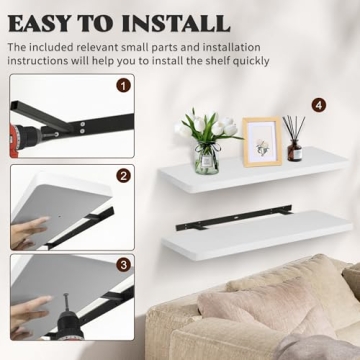 EASY TO INSTALL

The included relevant small parts and installation instructions will help you to install the shelf quickly

1

2

3

4