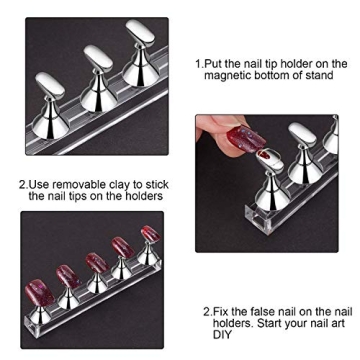 1.Put the nail tip holder on the magnetic bottom of stand

2.Use removable clay to stick the nail tips on the holders

2.Fix the false nail on the nail holders. Start your nail art DIY