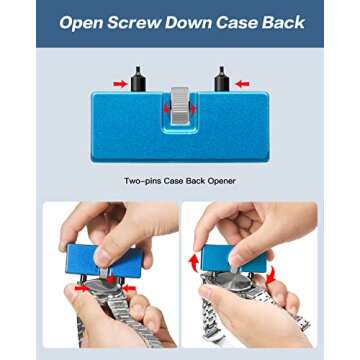 Open Screw Down Case Back

Two-pins Case Back Opener