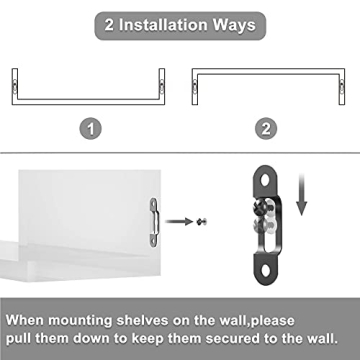 2 Installation Ways

1

2

When mounting shelves on the wall,please pull them down to keep them secured to the wall.