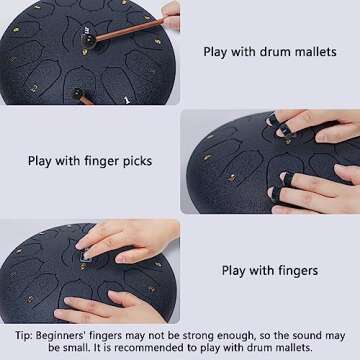 Play with drum mallets

Play with finger picks

Play with fingers

Tip: Beginners' fingers may not be strong enough, so the sound may be small. It is recommended to play with drum mallets.