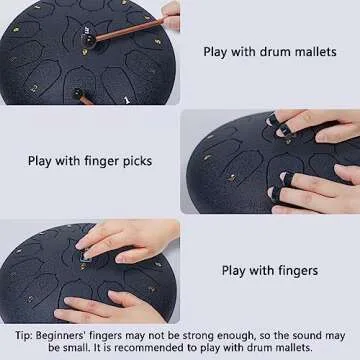 Play with drum mallets

Play with finger picks

Play with fingers

Tip: Beginners' fingers may not be strong enough, so the sound may be small. It is recommended to play with drum mallets.