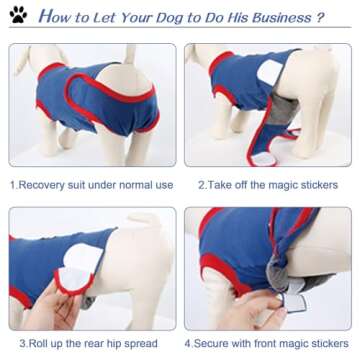 How to Let Your Dog to Do His Business ?

1.Recovery suit under normal use

2.Take off the magic stickers

3.Roll up the rear hip spread

4.Secure with front magic stickers