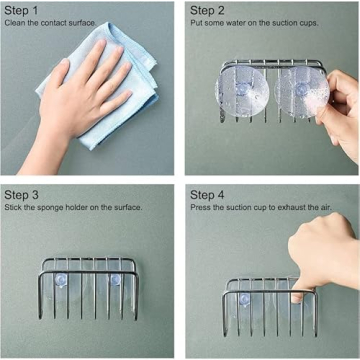 Step 1
Clean the contact surface.

Step 2
Put some water on the suction cups.

Step 3
Stick the sponge holder on the surface.

Step 4
Press the suction cup to exhaust the air.