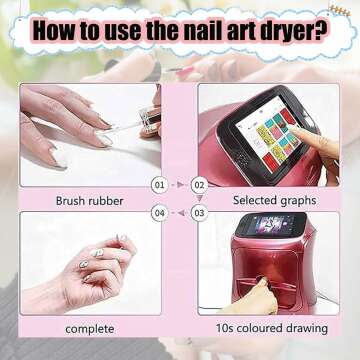 How to use the nail art dryer?

01

02

Brush rubber

Selected graphs

04

03

complete

10s coloured drawing