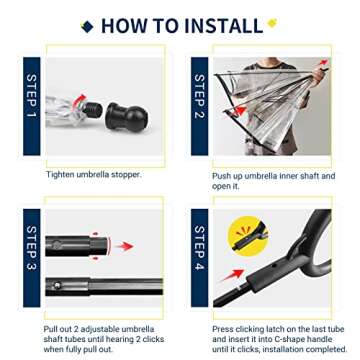 HOW TO INSTALL

STEP 1

Tighten umbrella stopper.

STEP 2

Push up umbrella inner shaft and open it.

STEP 3

Pull out 2 adjustable umbrella shaft tubes until hearing 2 clicks when fully pull out.

STEP 4

Press clicking latch on the last tube and insert it into C-shape handle until it clicks, installation completed.