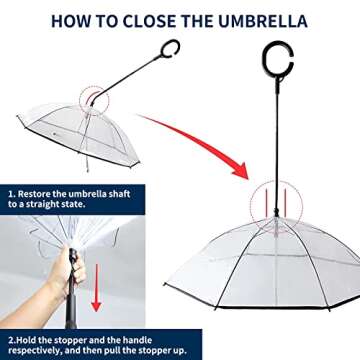 HOW TO CLOSE THE UMBRELLA

1. Restore the umbrella shaft to a straight state.

2.Hold the stopper and the handle respectively, and then pull the stopper up.