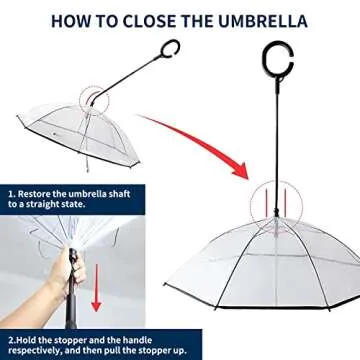 HOW TO CLOSE THE UMBRELLA

1. Restore the umbrella shaft to a straight state.

2.Hold the stopper and the handle respectively, and then pull the stopper up.