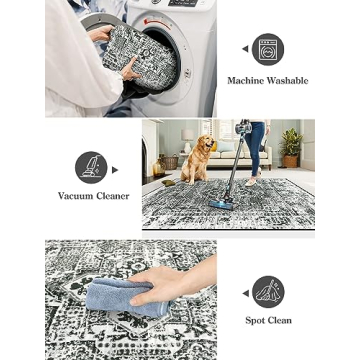 Machine Washable

Vacuum Cleaner

Spot Clean