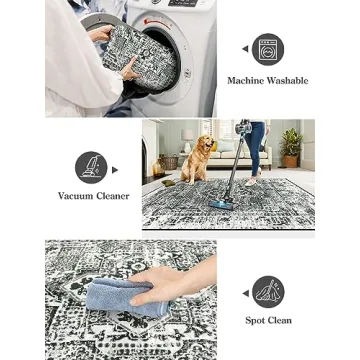 Machine Washable

Vacuum Cleaner

Spot Clean