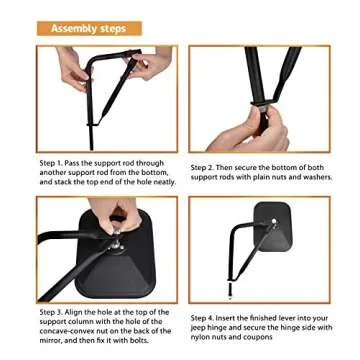 Assembly steps

Step 1. Pass the support rod through another support rod from the bottom, and stack the top end of the hole neatly.

Step 2. Then secure the bottom of both support rods with plain nuts and washers.

Step 3. Align the hole at the top of the support column with the hole of the concave-convex nut on the back of the mirror, and then fix it with bolts.

Step 4. Insert the finished lever into your jeep hinge and secure the hinge side with nylon nuts and coupons