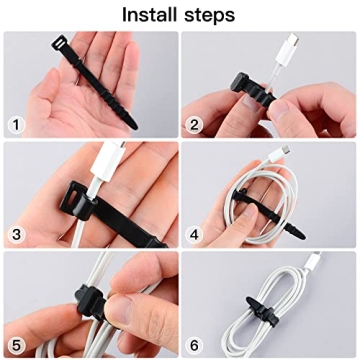 Install steps

1

2

3

4

5

6