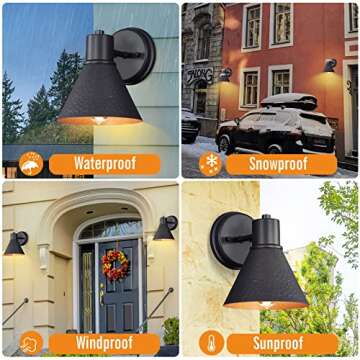 Waterproof

Snowproof

Windproof

Sunproof