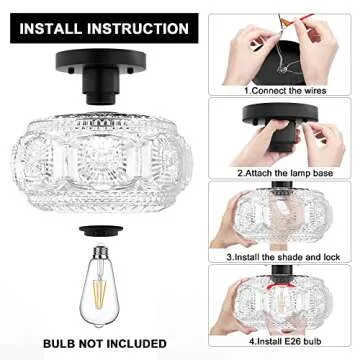 INSTALL INSTRUCTION

BULB NOT INCLUDED

1.Connect the wires

2.Attach the lamp base

3.Install the shade and lock

4.Install E26 bulb