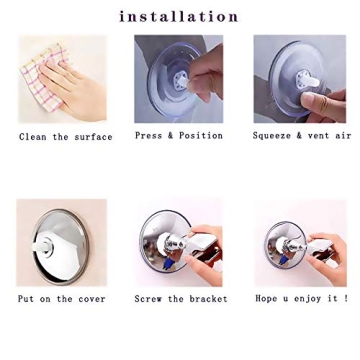 installation

Clean the surface

Press & Position

Squeeze & vent air

Put on the cover

Screw the bracket

Hope u enjoy it !