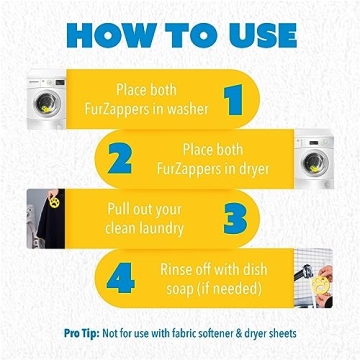 HOW TO USE

Place both FurZappers in washer 1

2 Place both FurZappers in dryer

Pull out your clean laundry 3

4 Rinse off with dish soap (if needed)

Pro Tip: Not for use with fabric softener & dryer sheets