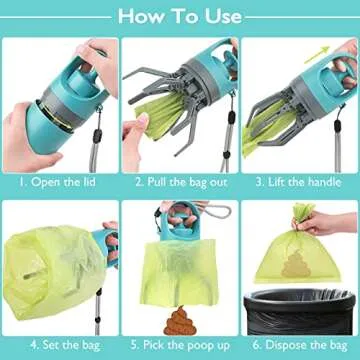 How To Use

1. Open the lid

2. Pull the bag out

3. Lift the handle

4. Set the bag

5. Pick the poop up

6. Dispose the bag