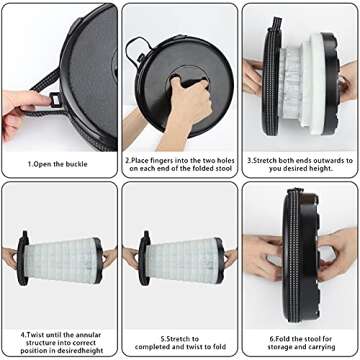 1.Open the buckle

2.Place fingers into the two holes on each end of the folded stool

3.Stretch both ends outwards to you desired height.

4.Twist until the annular structure into correct position in desiredheight

5.Stretch to completed and twist to fold

6.Fold the stool for storage and carrying