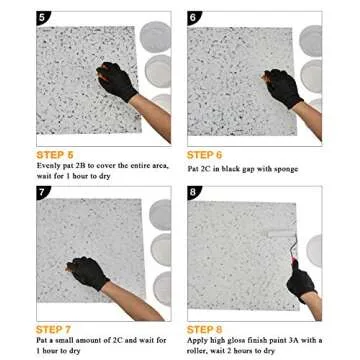 5

STEP 5
Evenly pat 2B to cover the entire area, wait for 1 hour to dry

6

STEP 6
Pat 2C in black gap with sponge

7

STEP 7
Pat a small amount of 2C and wait for 1 hour to dry

8

STEP 8
Apply high gloss finish paint 3A with a roller, wait 2 hours to dry