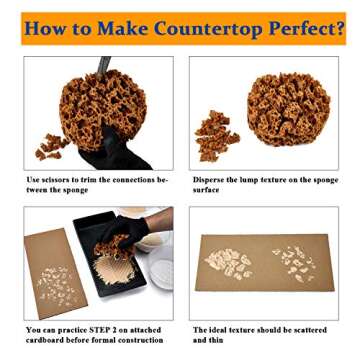 How to Make Countertop Perfect?

Use scissors to trim the connections between the sponge

Disperse the lump texture on the sponge surface

You can practice STEP 2 on attached cardboard before formal construction

The ideal texture should be scattered and thin