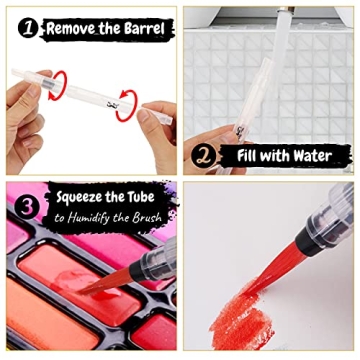 1 Remove the Barrel

2 Fill with Water

3 Squeeze the Tube
to Humidify the Brush